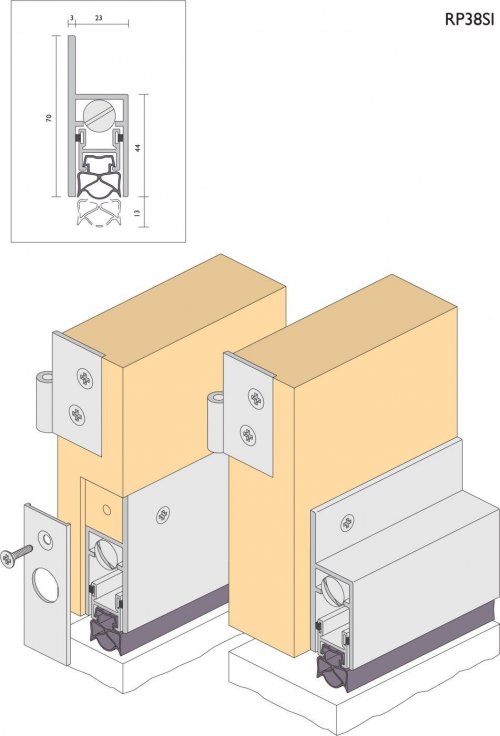 RP38SI

3
23
70
44
13